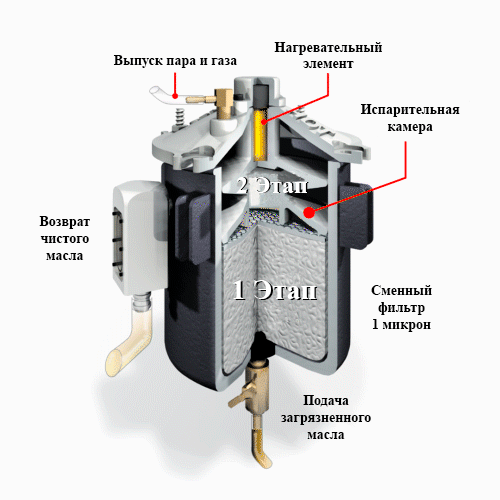 Выпуск пара и газа

Нагревательный элемент

Испарительная камера

2 Этап

Возврат чистого масла

1 Этап

Сменный фильтр 1 микрон

Подача загрязненного масла