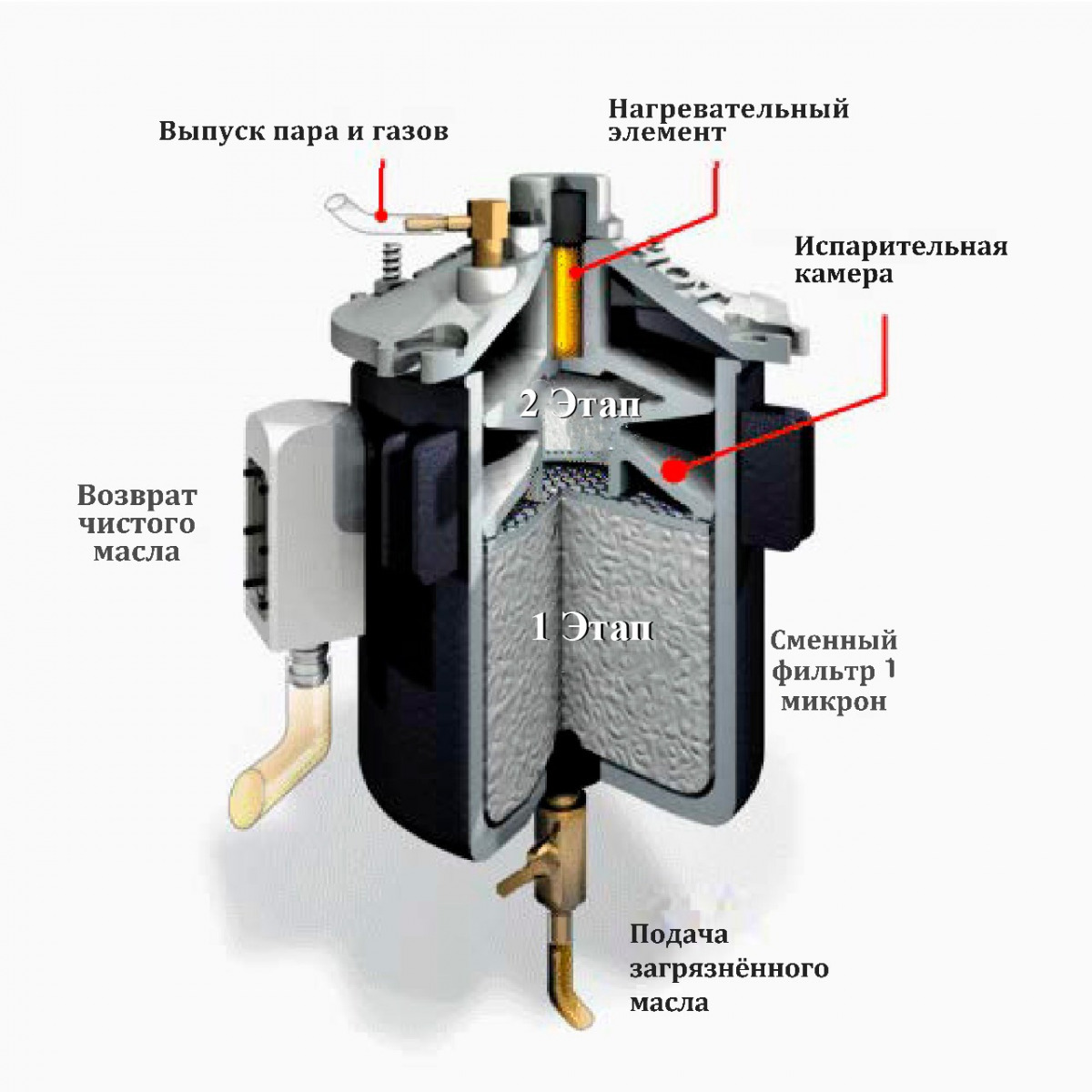 Выпуск пара и газов

Нагревательный элемент

Испарительная камера

2 Этап

Возврат чистого масла

1 Этап

Сменный фильтр 1 микрон

Подача загрязнённого масла